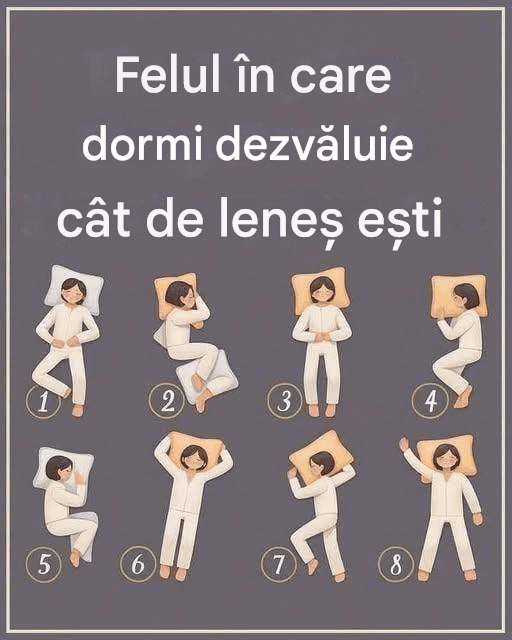 Felul în care dormi dezvăluie cât de leneș ești

1
2
3
4
5
6
7
8